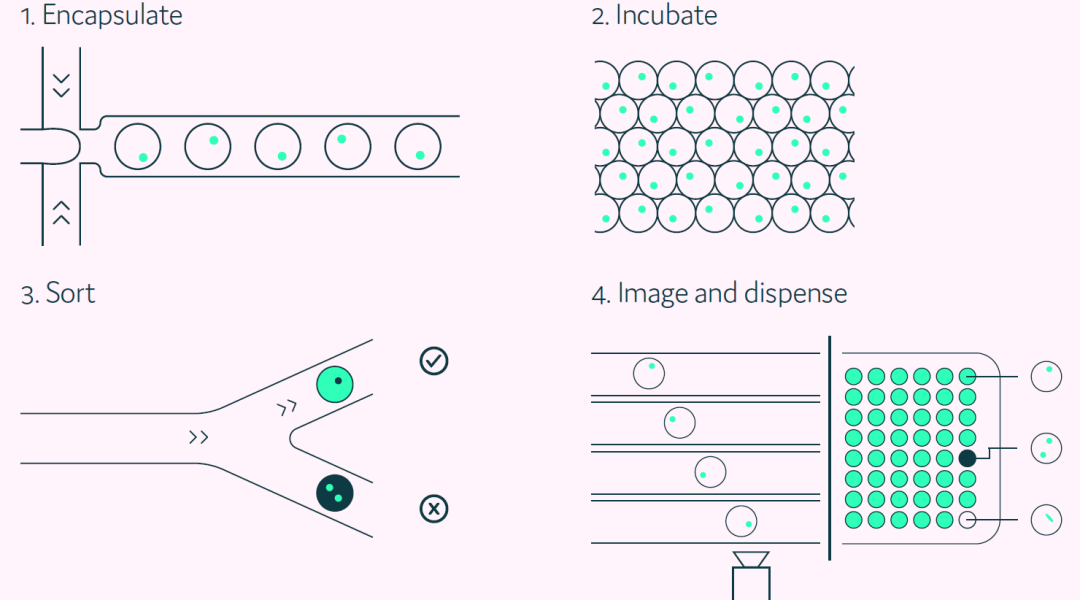 1. Encapsulate

2. Incubate

3. Sort

4. Image and dispense