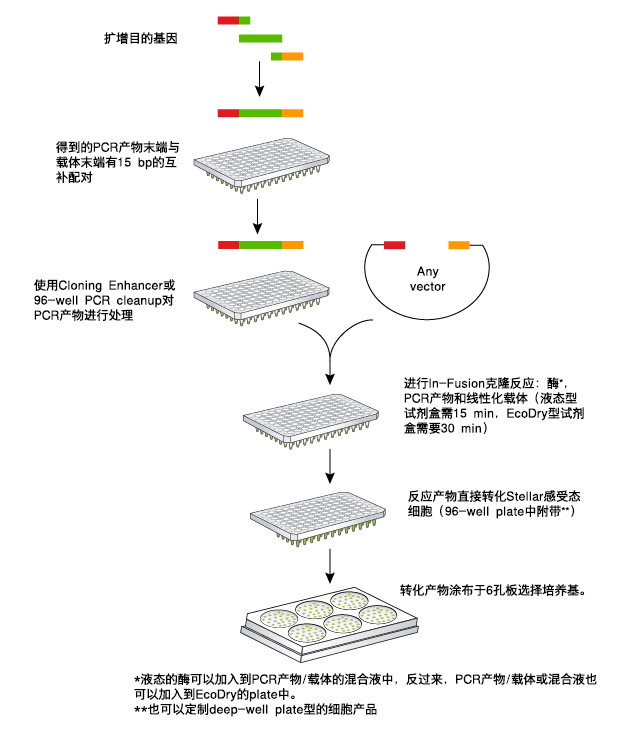 扩增目的基因

得到的PCR产物末端与载体末端有15 bp的互补配对

使用Cloning Enhancer或96-well PCR cleanup对PCR产物进行处理

Any vector

进行In-Fusion克隆反应：酶*，PCR产物和线性化载体（液态型试剂盒需15 min，EcoDry型试剂盒需要30 min）

反应产物直接转化Stellar感受态细胞（96-well plate中附带**）

转化产物涂布于6孔板选择培养基。

*液态的酶可以加入到PCR产物/载体的混合液中，反过来，PCR产物/载体或混合液也可以加入到EcoDry的plate中。
**也可以定制deep-well plate型的细胞产品