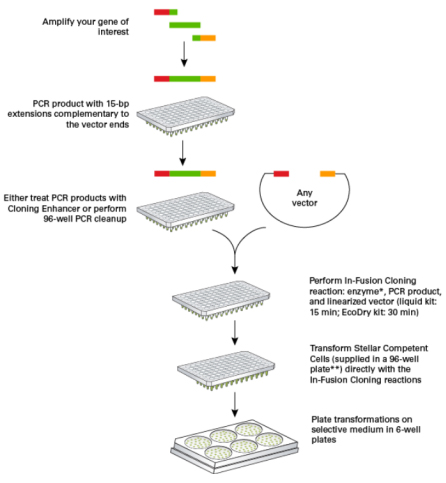 Amplify your gene of interest

PCR product with 15-bp extensions complementary to the vector ends

Either treat PCR products with Cloning Enhancer or perform 96-well PCR cleanup

Any vector

Perform In-Fusion Cloning reaction: enzyme*, PCR product, and linearized vector (liquid kit: 15 min; EcoDry kit: 30 min)

Transform Stellar Competent Cells (supplied in a 96-well plate**) directly with the In-Fusion Cloning reactions

Plate transformations on selective medium in 6-well plates