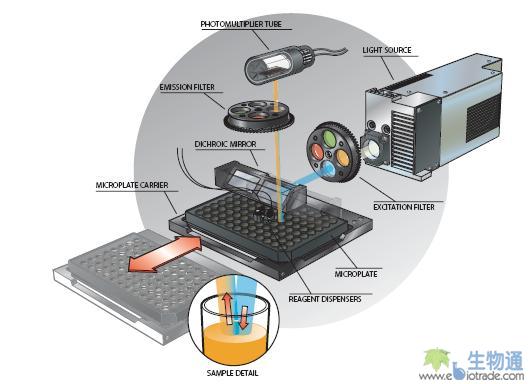 PHOTOMULTIPLIER TUBE

LIGHT SOURCE

EMISSION FILTER

DICHROIC MIRROR

MICROPLATE CARRIER

EXCITATION FILTER

MICROPLATE

REAGENT DISPENSERS

SAMPLE DETAIL

生物通
www.ebiotrade.com