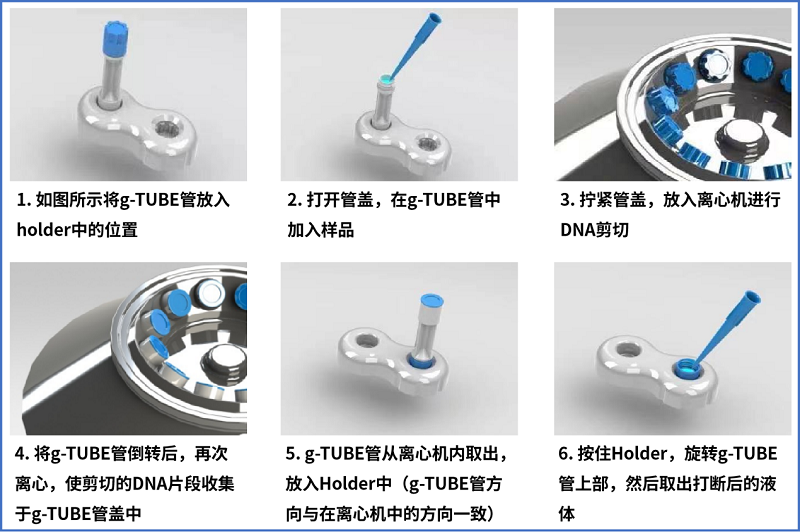 1. 如图所示将g-TUBE管放入holder中的位置

2. 打开管盖，在g-TUBE管中加入样品

3. 拧紧管盖，放入离心机进行DNA剪切

4. 将g-TUBE管倒转后，再次离心，使剪切的DNA片段收集于g-TUBE管盖中

5. g-TUBE管从离心机内取出，放入Holder中（g-TUBE管方向与在离心机中的方向一致）

6. 按住Holder，旋转g-TUBE管上部，然后取出打断后的液体